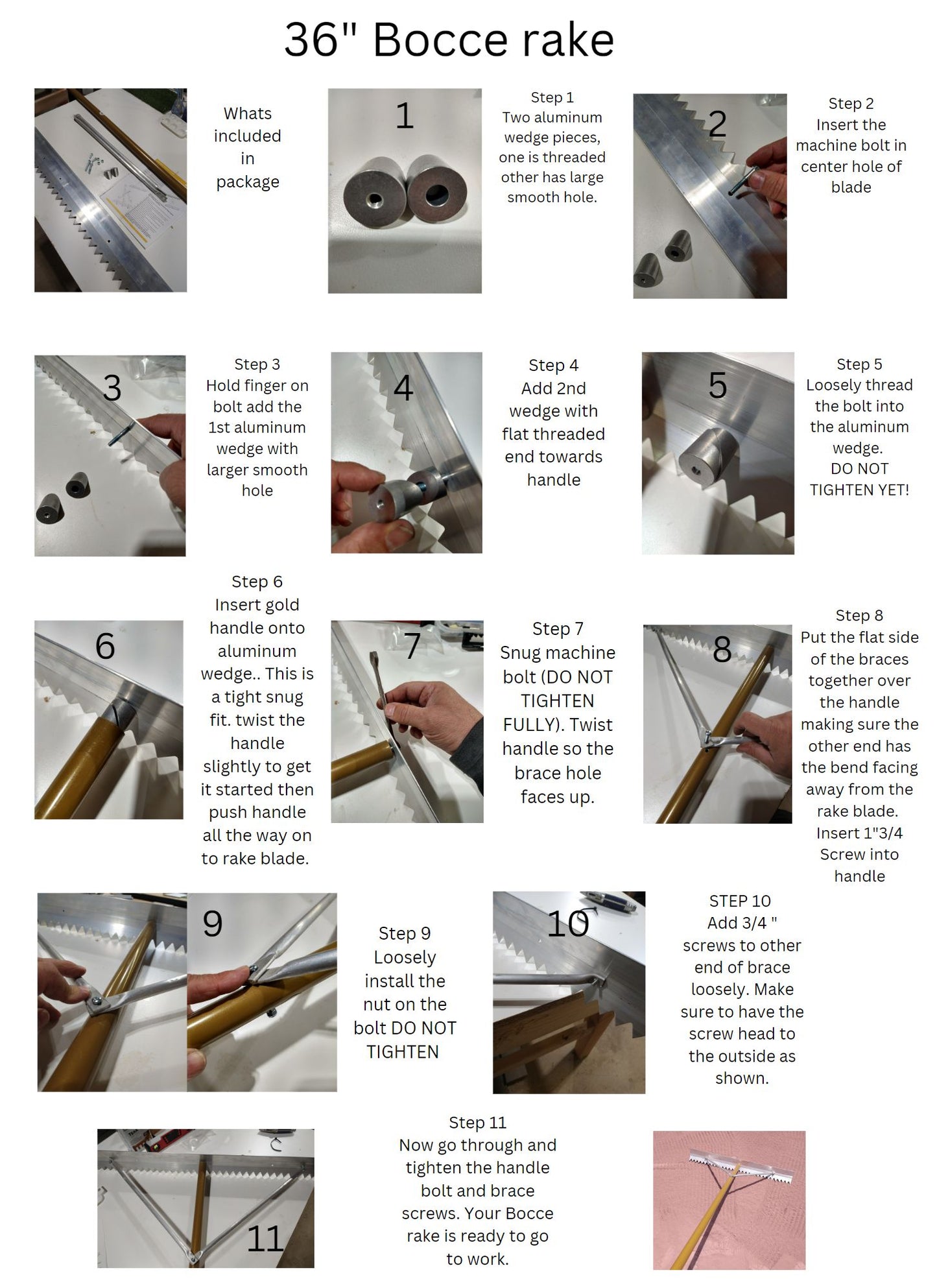 36" Bocce rake

Whats included in package

1

Step 1
Two aluminum wedge pieces, one is threaded other has large smooth hole.

2

Step 2
Insert the machine bolt in center hole of blade

3

Step 3
Hold finger on bolt add the 1st aluminum wedge with larger smooth hole

4

Step 4
Add 2nd wedge with flat threaded end towards handle

5

Step 5
Loosely thread the bolt into the aluminum wedge.
DO NOT TIGHTEN YET!

6

Step 6
Insert gold handle onto aluminum wedge.. This is a tight snug fit. twist the handle slightly to get it started then push handle all the way on to rake blade.

7

Step 7
Snug machine bolt (DO NOT TIGHTEN FULLY). Twist handle so the brace hole faces up.

8

Step 8
Put the flat side of the braces together over the handle making sure the other end has the bend facing away from the rake blade.
Insert 1"3/4 Screw into handle

9

Step 9
Loosely install the nut on the bolt DO NOT TIGHTEN

10

STEP 10
Add 3/4 " screws to other end of brace loosely. Make sure to have the screw head to the outside as shown.

11

Step 11
Now go through and tighten the handle bolt and brace screws. Your Bocce rake is ready to go to work.