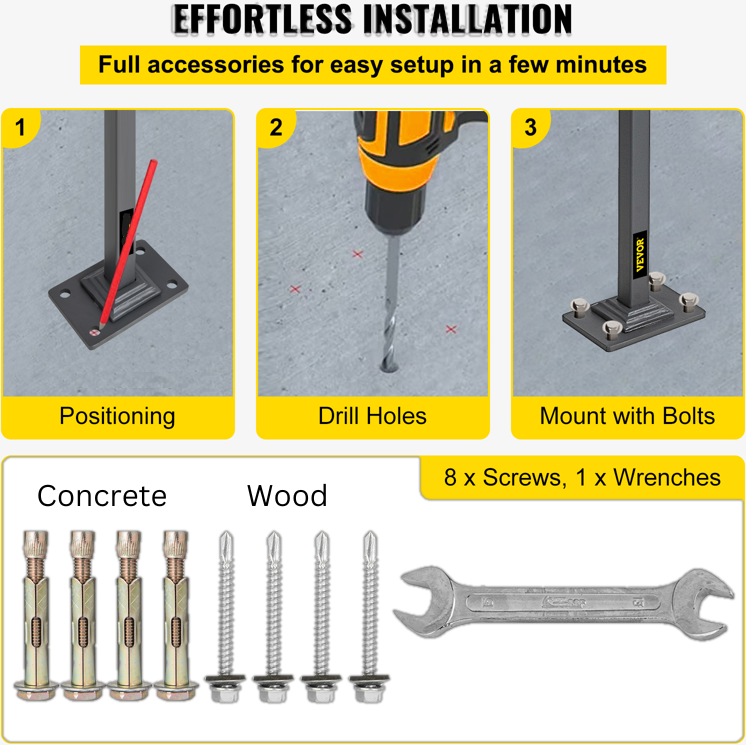 EFFORTLESS INSTALLATION

Full accessories for easy setup in a few minutes

1

Positioning

2

Drill Holes

3

VEVOR

Mount with Bolts

8 x Screws, 1 x Wrenches

Concrete

Wood